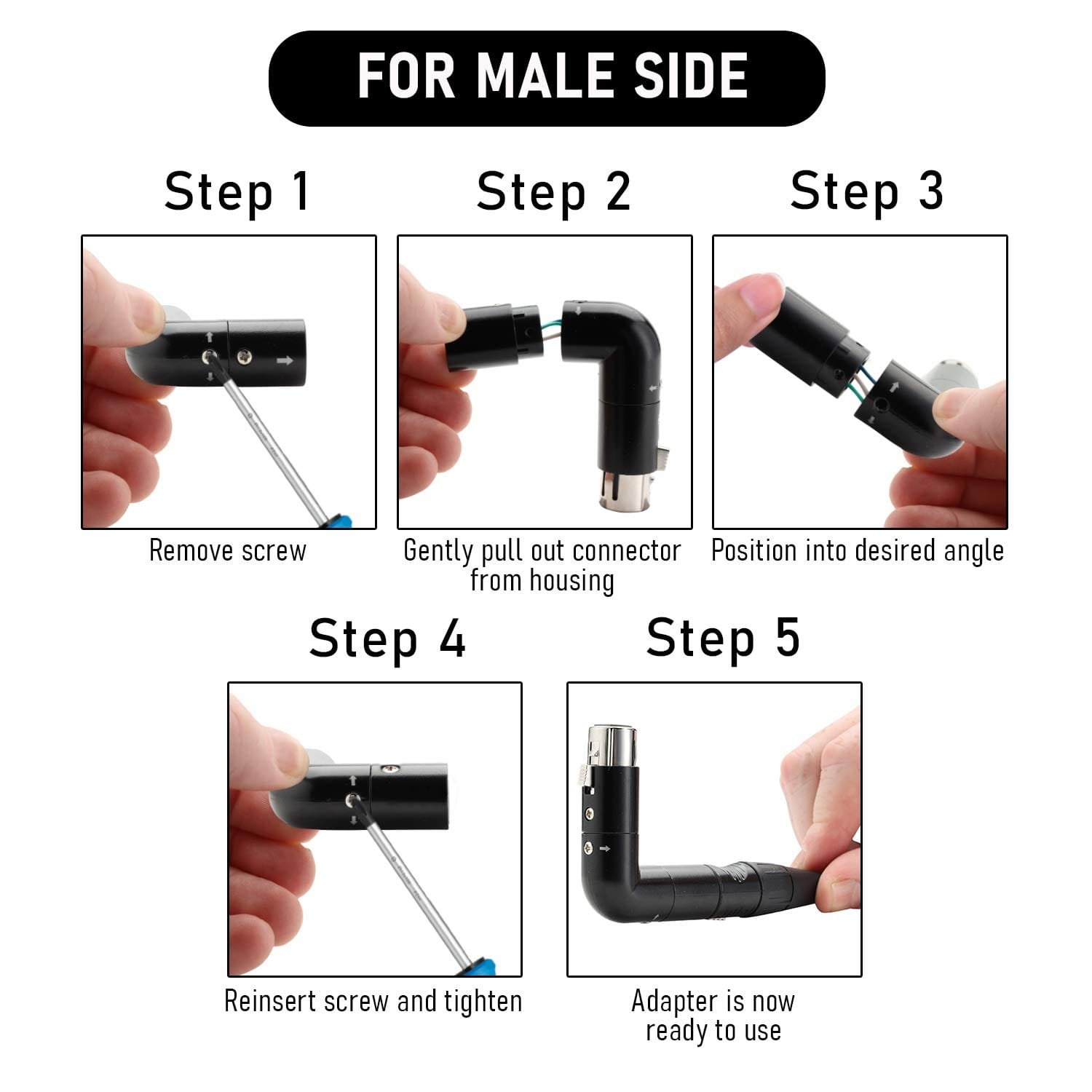 FOR MALE SIDE

Step 1

Remove screw

Step 2

Gently pull out connector from housing

Step 3

Position into desired angle

Step 4

Reinsert screw and tighten

Step 5

Adapter is now ready to use